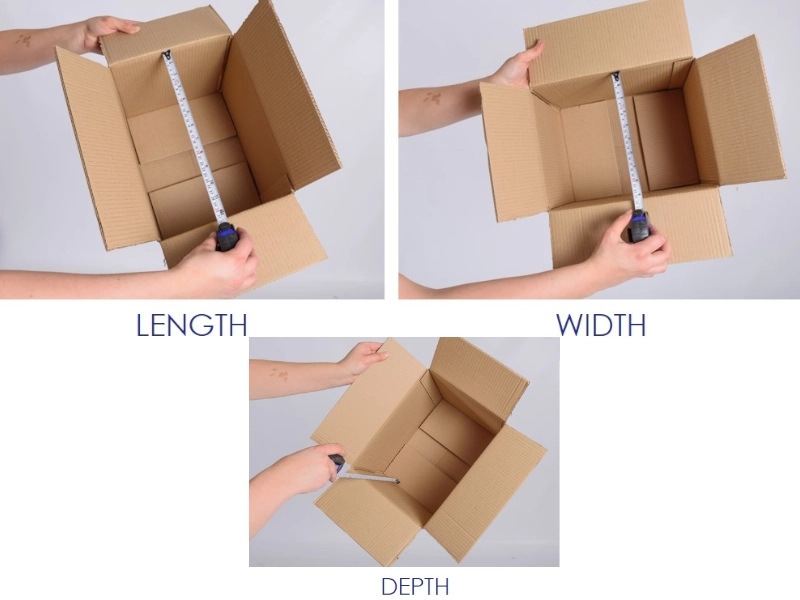 LENGTH

WIDTH

DEPTH